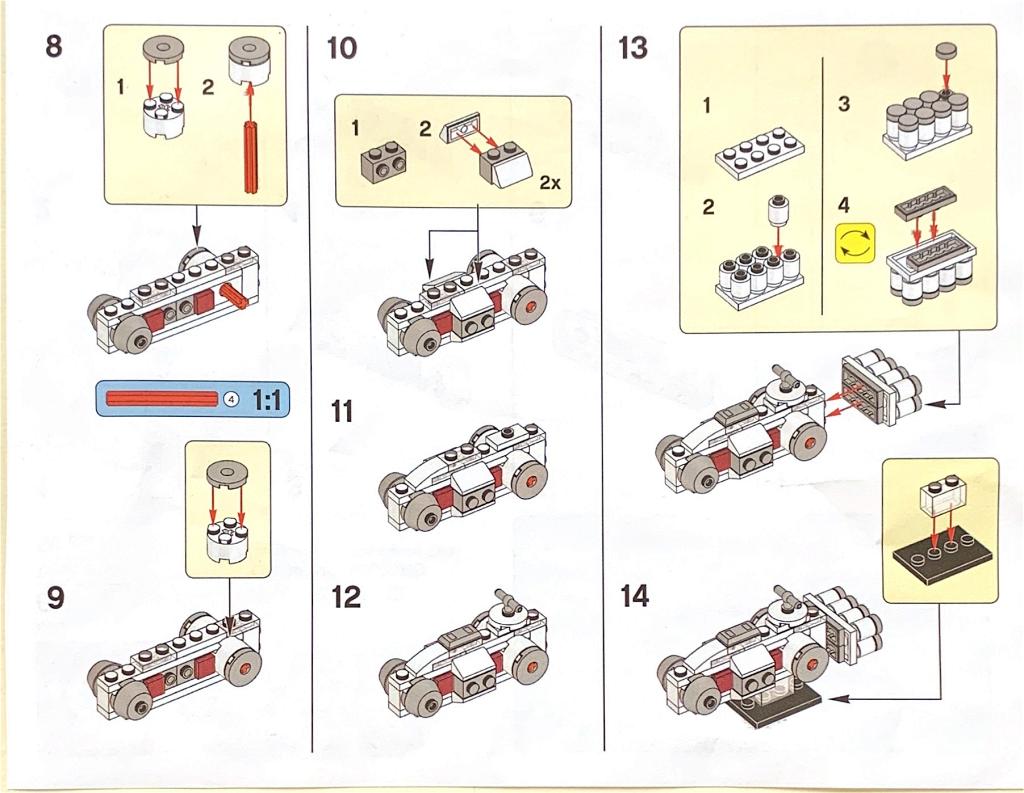 8

1 2

4 1:1

9

10

1 2

2x

11

12

13

1

2

3

4

14